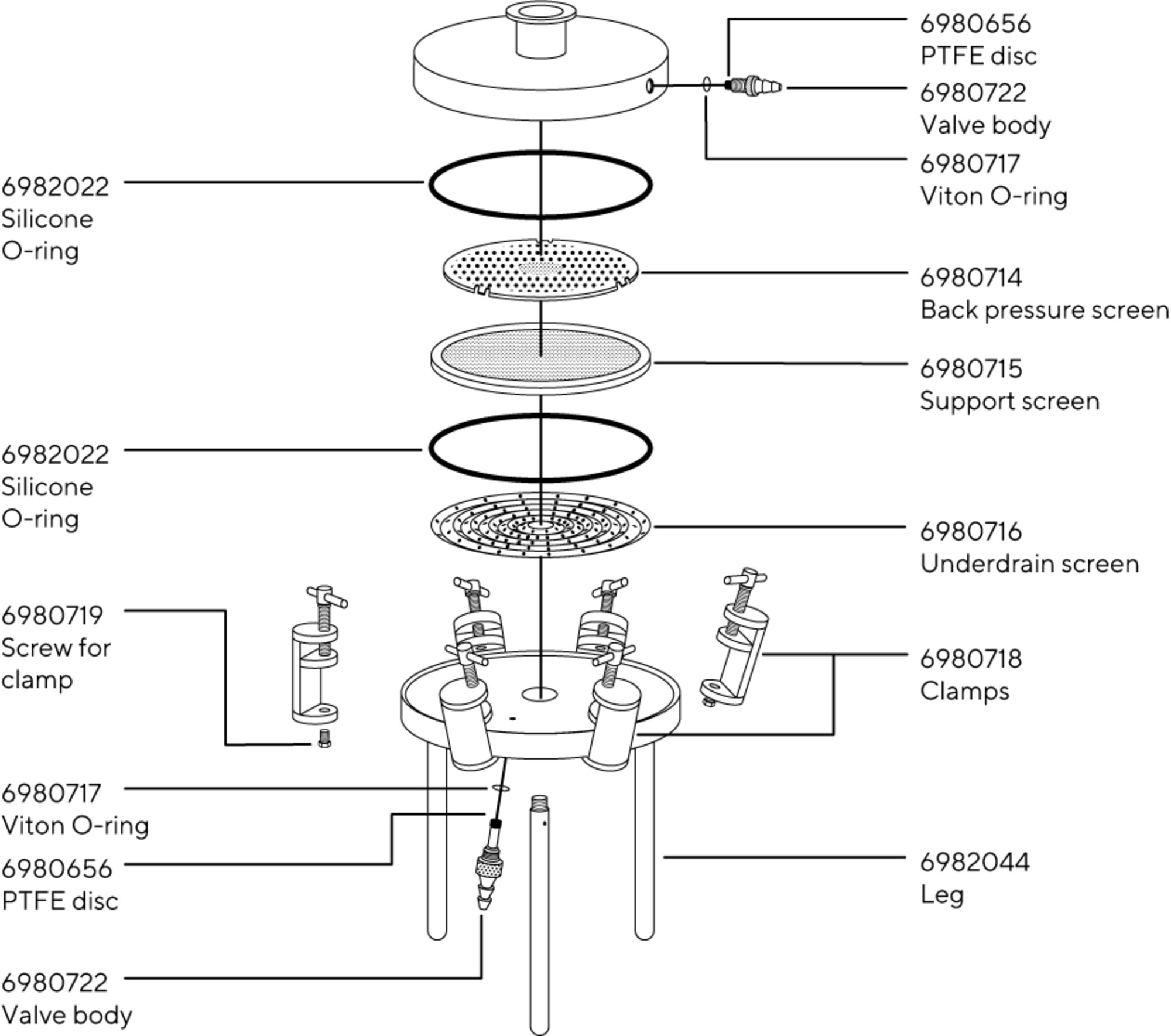 6980656
PTFE disc

6980722
Valve body

6980717
Viton O-ring

6982022
Silicone
O-ring

6980714
Back pressure screen

6980715
Support screen

6982022
Silicone
O-ring

6980716
Underdrain screen

6980719
Screw for
clamp

6980718
Clamps

6980717
Viton O-ring

6980656
PTFE disc

6982044
Leg

6980722
Valve body